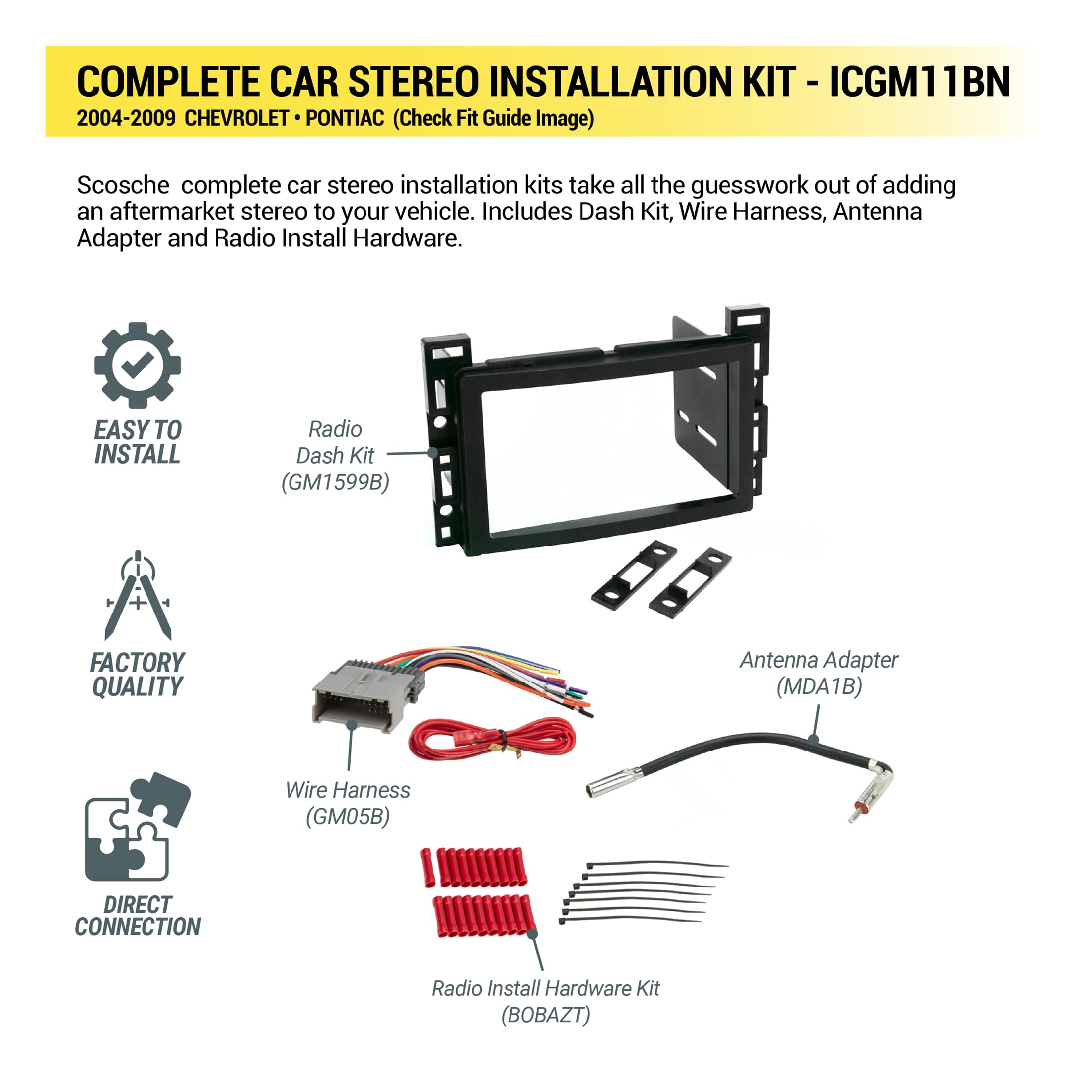 COMPLETE CAR STEREO INSTALLATION KIT - ICGM11BN
2004-2009 CHEVROLET • PONTIAC (Check Fit Guide Image)

Scosche complete car stereo installation kits take all the guesswork out of adding an aftermarket stereo to your vehicle. Includes Dash Kit, Wire Harness, Antenna Adapter and Radio Install Hardware.

EASY TO INSTALL

FACTORY QUALITY

DIRECT CONNECTION

Radio Dash Kit (GM1599B)

Wire Harness (GM05B)

Antenna Adapter (MDA1B)

Radio Install Hardware Kit (BOBAZT)