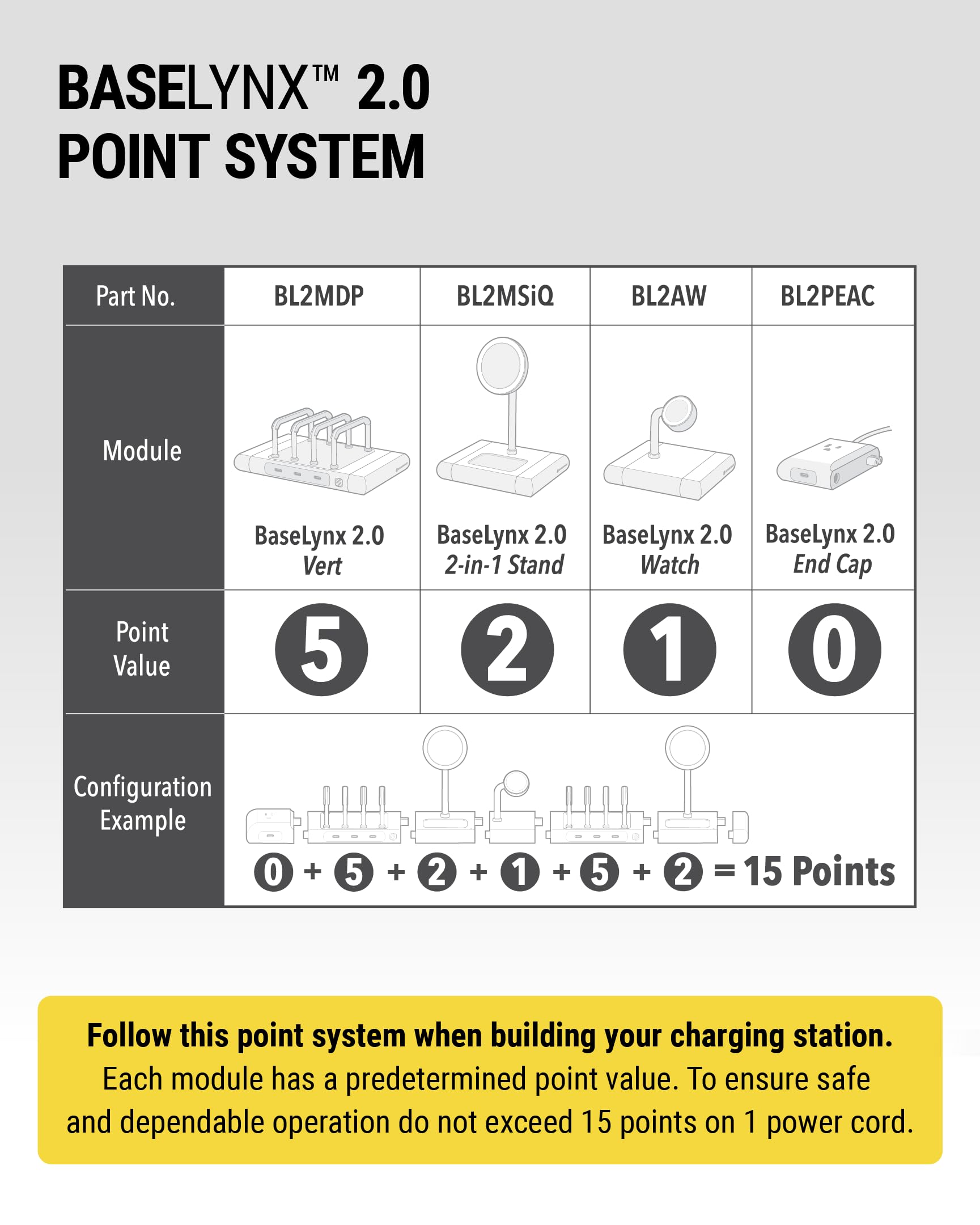 BASELYNX™ 2.0
POINT SYSTEM

| Part No. | BL2MDP | BL2MSiQ | BL2AW | BL2PEAC |
|---|---|---|---|---|
| Module | BaseLynx 2.0 Vert | BaseLynx 2.0 2-in-1 Stand | BaseLynx 2.0 Watch | BaseLynx 2.0 End Cap |
| Point Value | 5 | 2 | 1 | 0 |
| Configuration Example | 0 + 5 + 2 + 1 + 5 + 2 = 15 Points | | | |

Follow this point system when building your charging station.
Each module has a predetermined point value. To ensure safe and dependable operation do not exceed 15 points on 1 power cord.